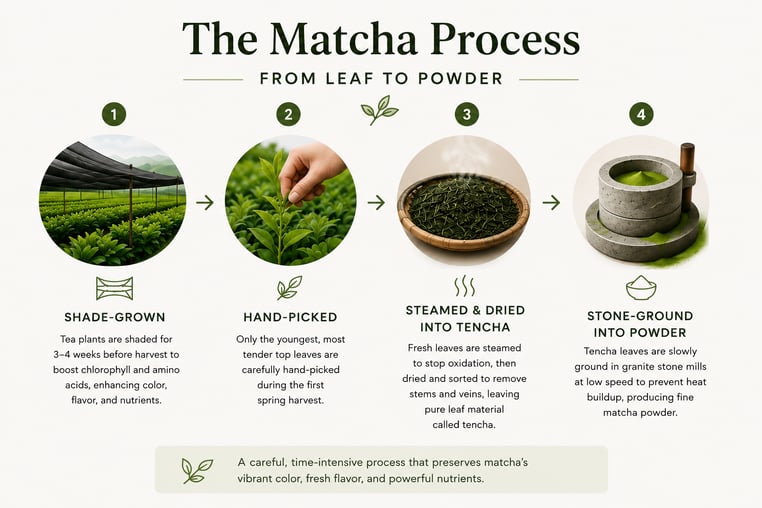 The Matcha Process

FROM LEAF TO POWDER

1

SHADE-GROWN

Tea plants are shaded for 3–4 weeks before harvest to boost chlorophyll and amino acids, enhancing color, flavor, and nutrients.

2

HAND-PICKED

Only the youngest, most tender top leaves are carefully hand-picked during the first spring harvest.

3

STEAMED & DRIED INTO TENCHA

Fresh leaves are steamed to stop oxidation, then dried and sorted to remove stems and veins, leaving pure leaf material called tencha.

4

STONE-GROUND INTO POWDER

Tencha leaves are slowly ground in granite stone mills at low speed to prevent heat buildup, producing fine matcha powder.

A careful, time-intensive process that preserves matcha's vibrant color, fresh flavor, and powerful nutrients.